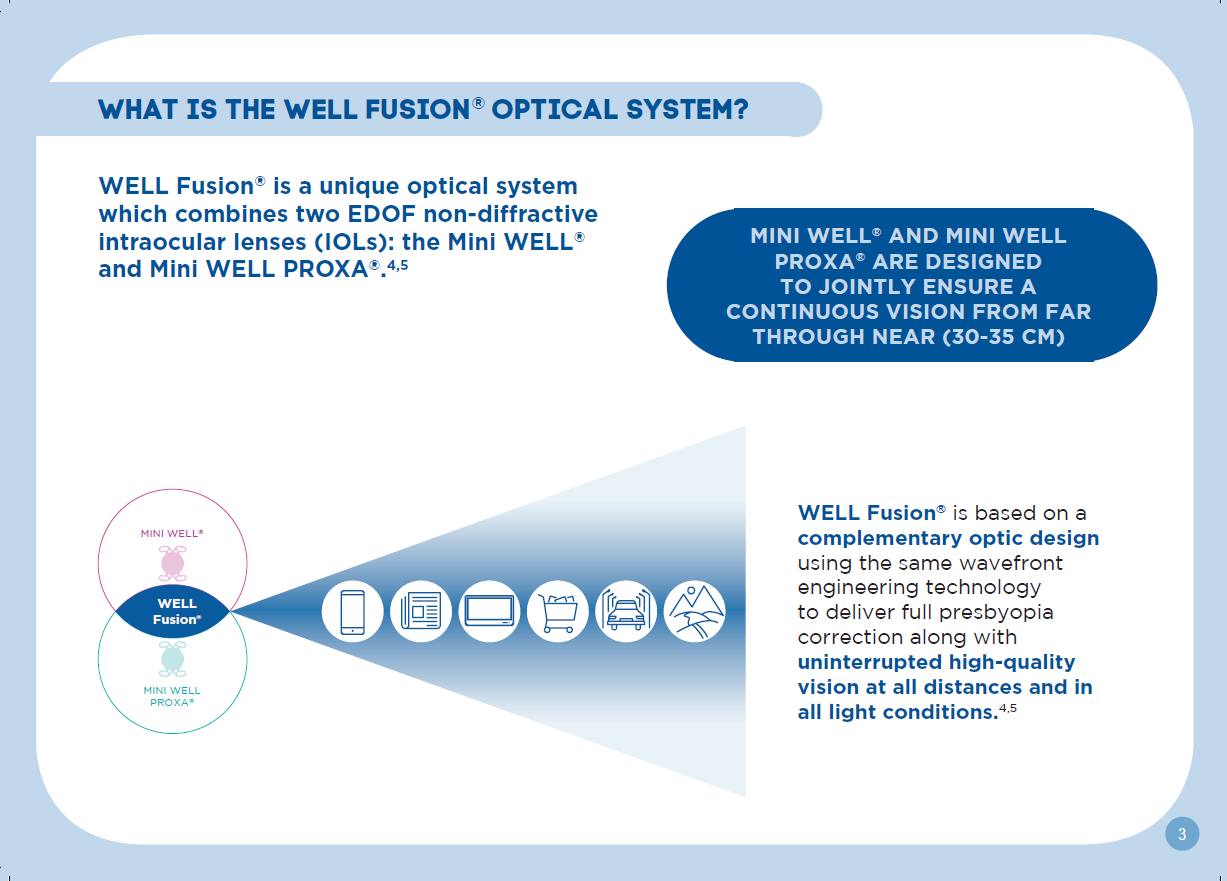 WHAT IS THE WELL FUSION® OPTICAL SYSTEM?

WELL Fusion® is a unique optical system which combines two EDOF non-diffractive intraocular lenses (IOLs): the Mini WELL® and Mini WELL PROXA®.$^{4,5}$

MINI WELL® AND MINI WELL PROXA® ARE DESIGNED TO JOINTLY ENSURE A CONTINUOUS VISION FROM FAR THROUGH NEAR (30-35 CM)

MINI WELL®

WELL Fusion®

MINI WELL PROXA®

WELL Fusion® is based on a complementary optic design using the same wavefront engineering technology to deliver full presbyopia correction along with uninterrupted high-quality vision at all distances and in all light conditions.$^{4,5}$

3